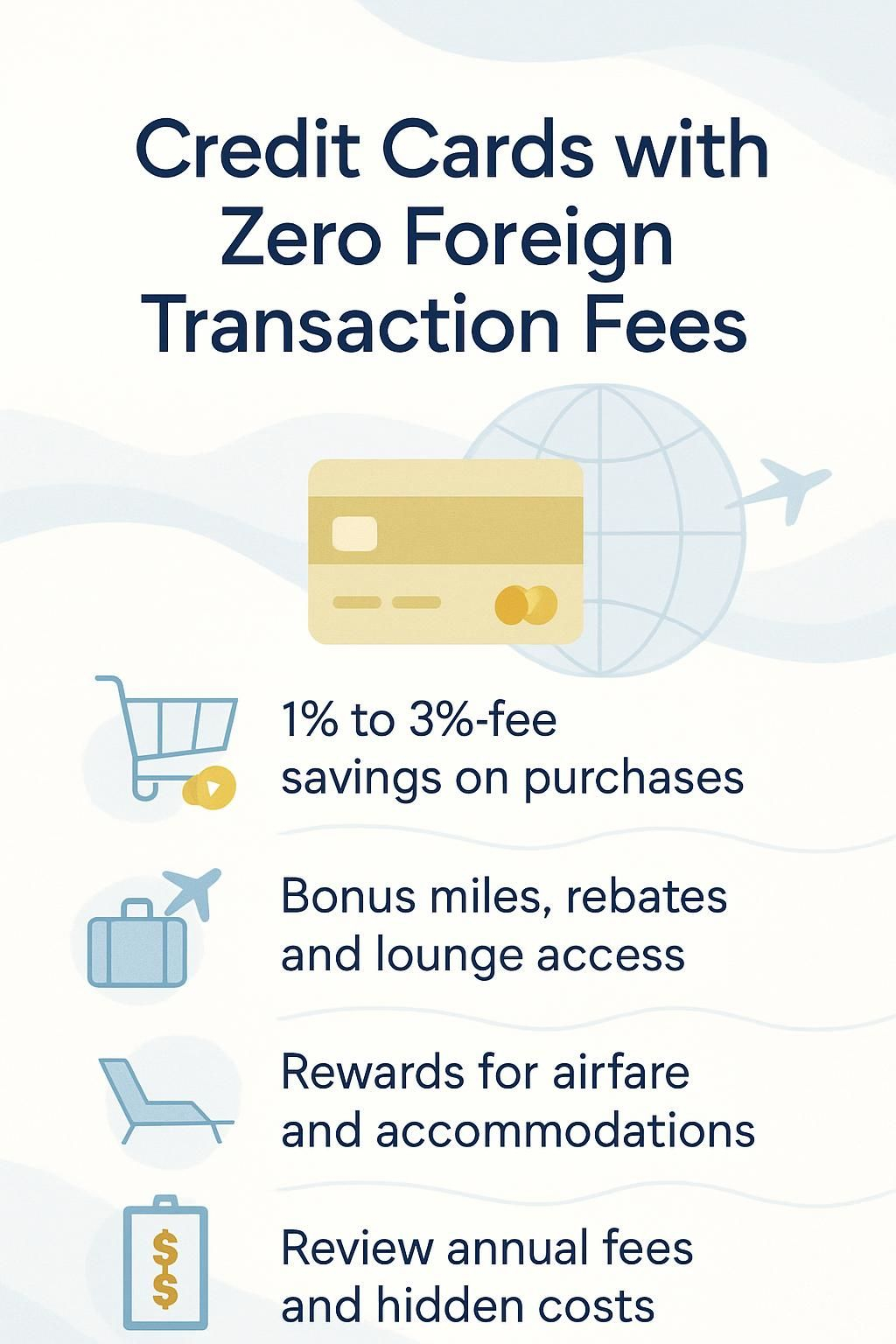 Credit Cards with Zero Foreign Transaction Fees

1% to 3%-fee savings on purchases

Bonus miles, rebates and lounge access

Rewards for airfare and accommodations

$
$

Review annual fees and hidden costs