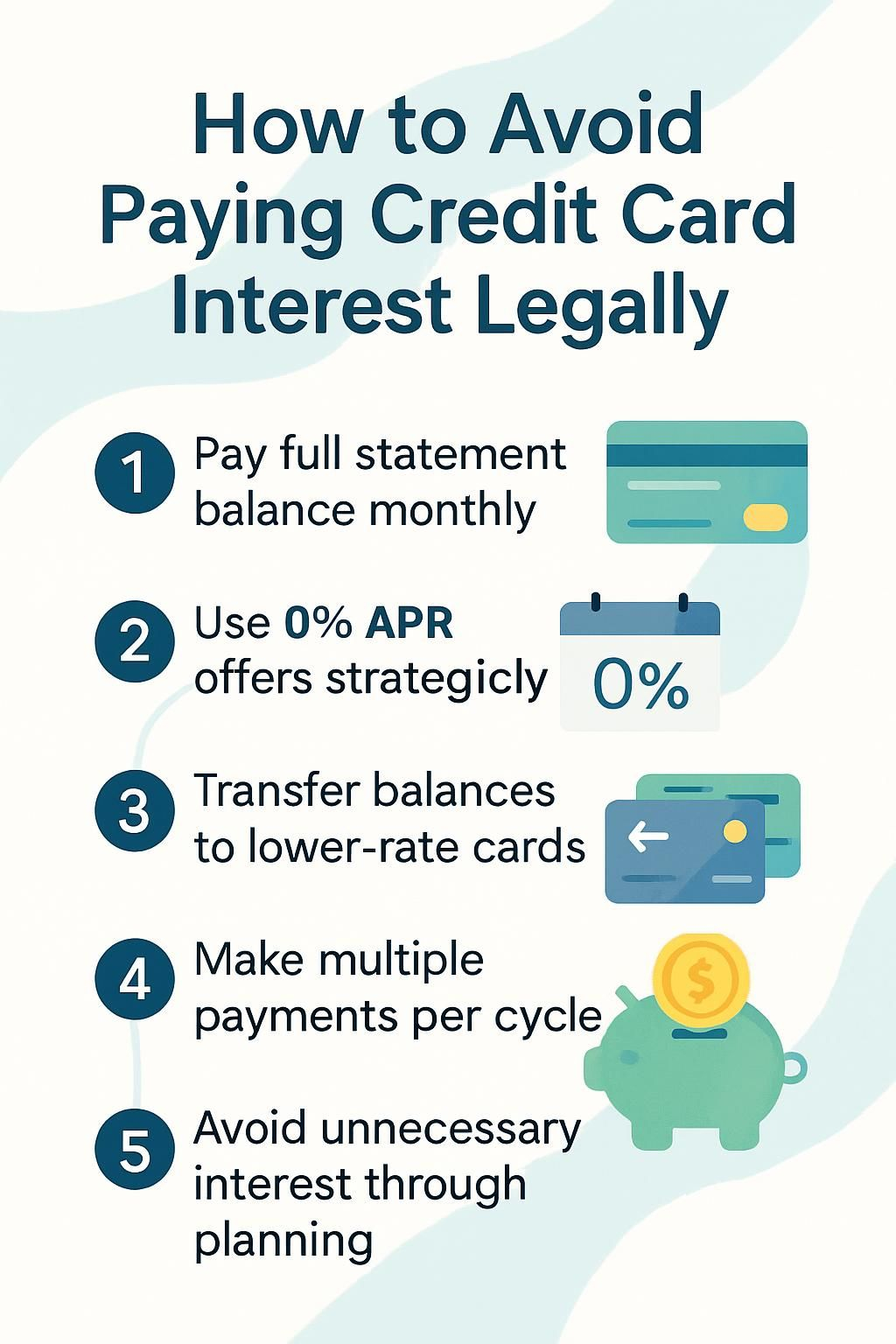 How to Avoid Paying Credit Card Interest Legally

1 Pay full statement balance monthly

2 Use 0% APR offers strategicly

0%

3 Transfer balances to lower-rate cards

4 Make multiple payments per cycle

$

5 Avoid unnecessary interest through planning