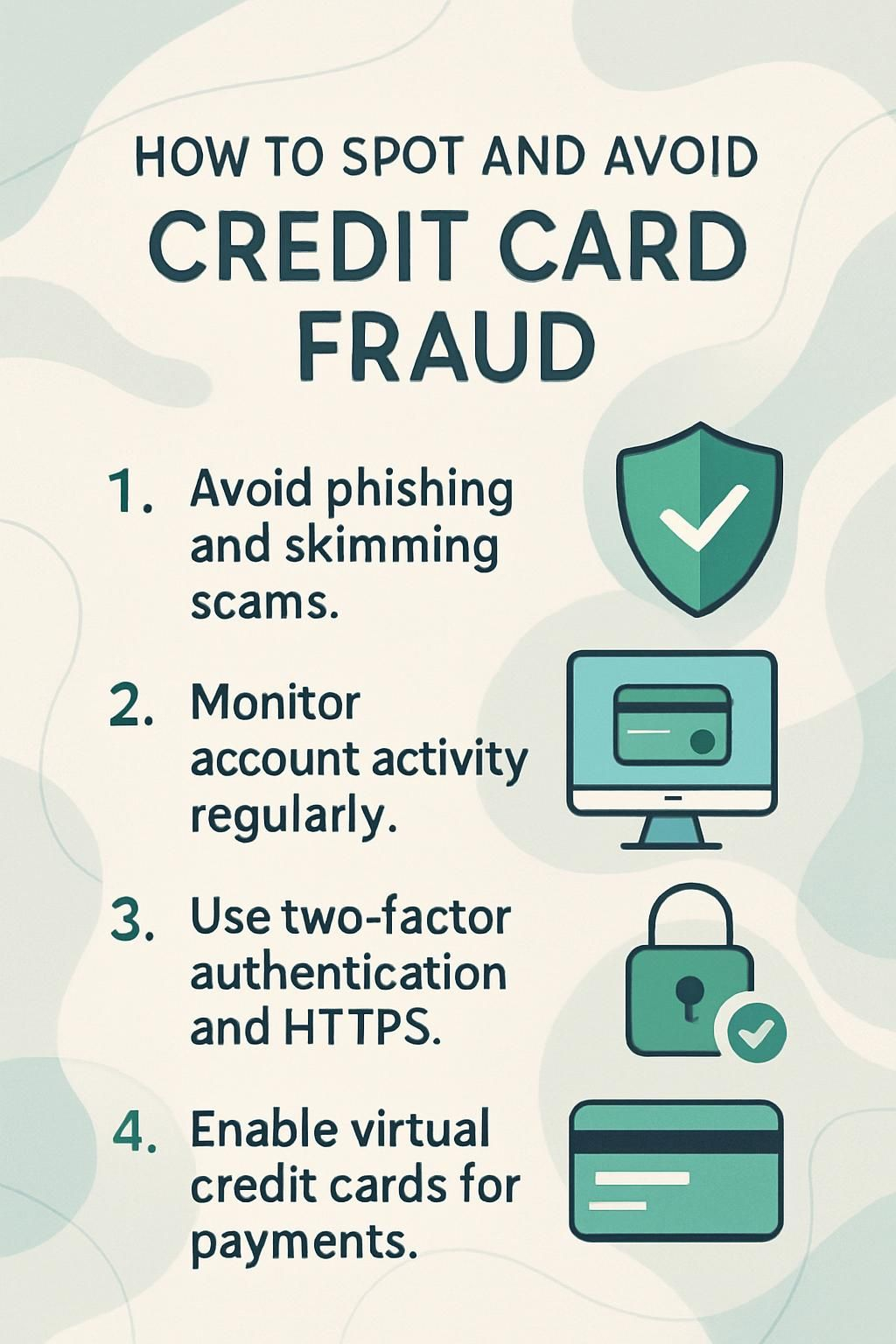 HOW TO SPOT AND AVOID
CREDIT CARD FRAUD

1. Avoid phishing and skimming scams.

2. Monitor account activity regularly.

3. Use two-factor authentication and HTTPS.

4. Enable virtual credit cards for payments.