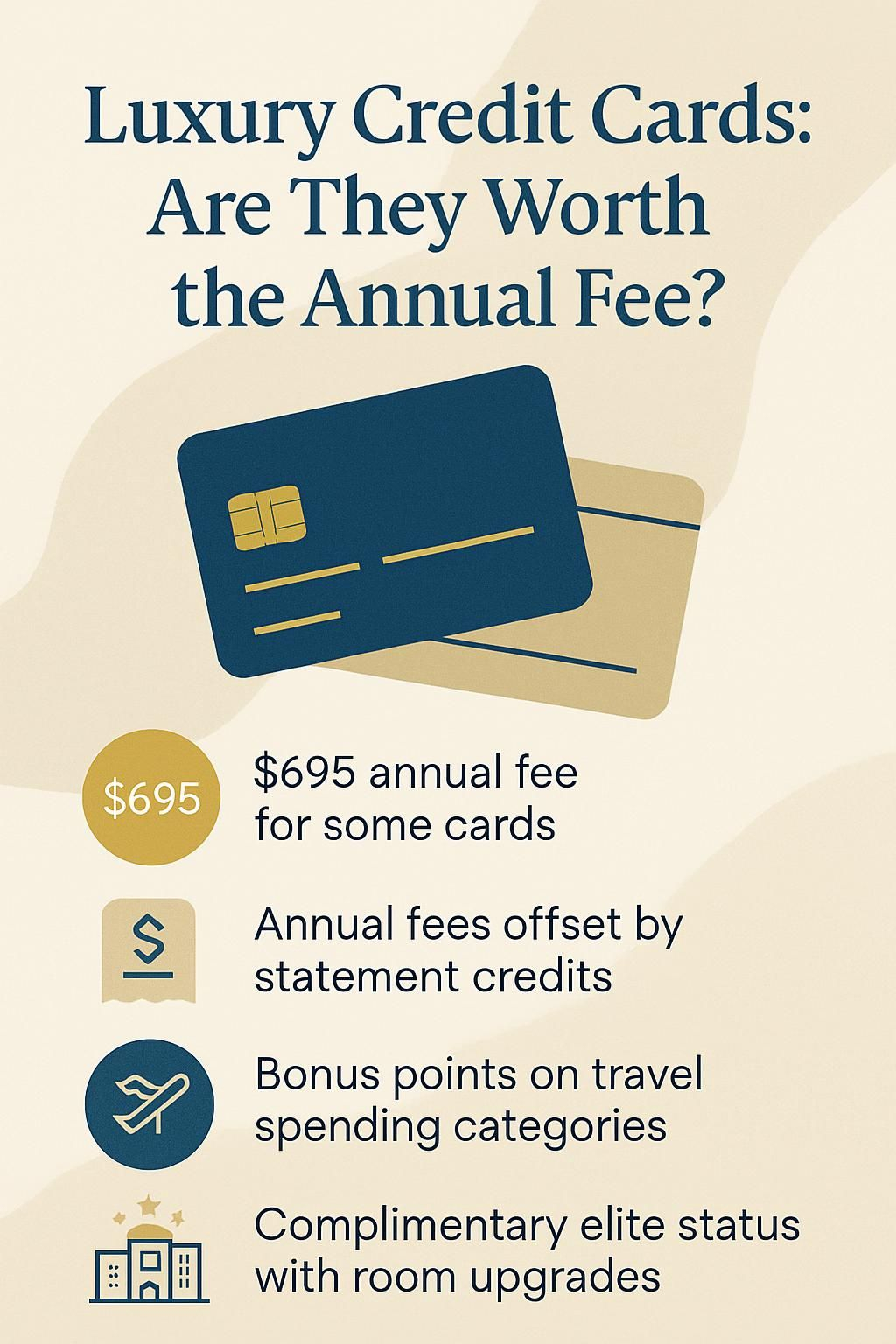 Luxury Credit Cards: Are They Worth the Annual Fee?

\$695

\$695 annual fee for some cards

\$

Annual fees offset by statement credits

Bonus points on travel spending categories

Complimentary elite status with room upgrades