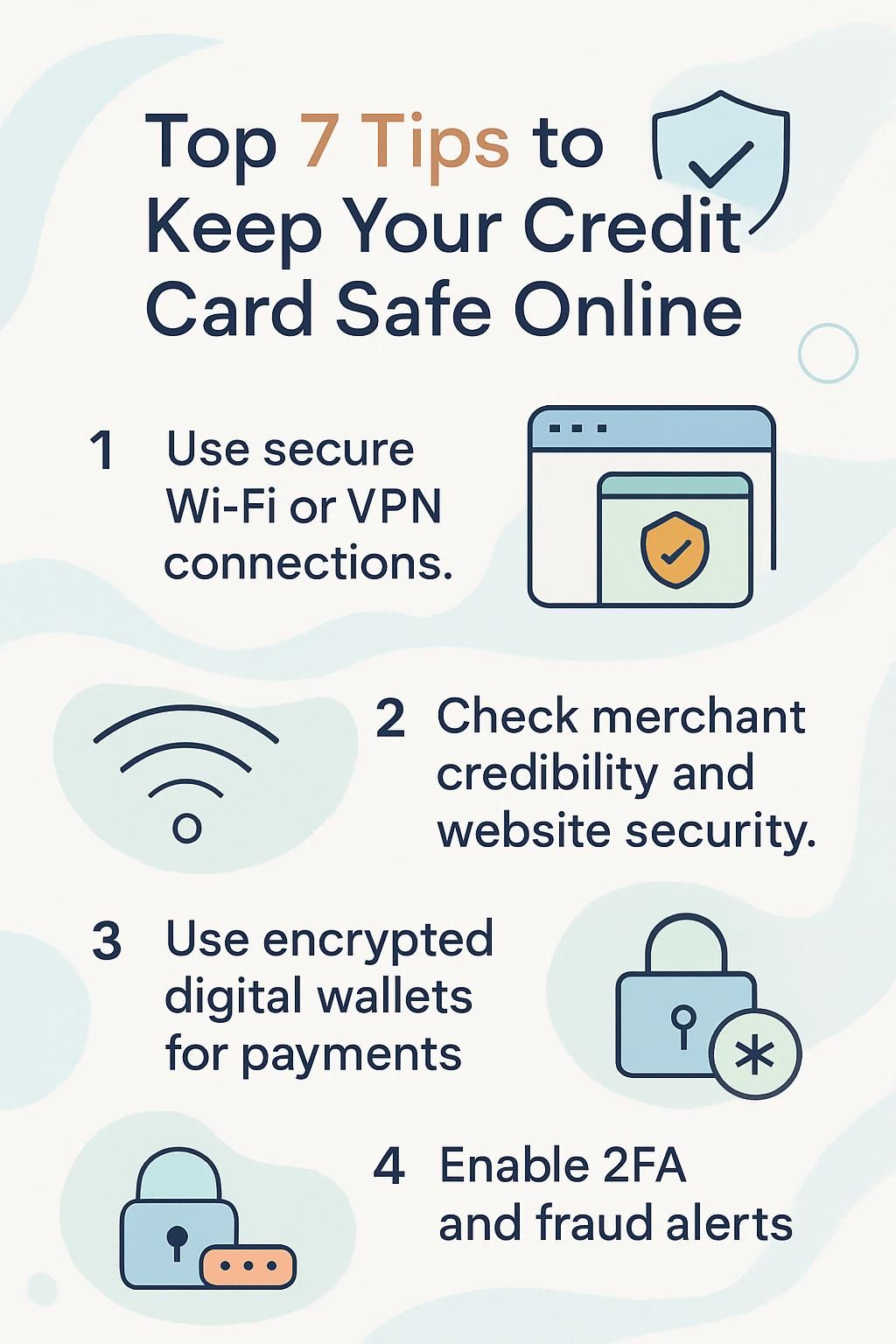 Top 7 Tips to Keep Your Credit Card Safe Online

1 Use secure Wi-Fi or VPN connections.

2 Check merchant credibility and website security.

3 Use encrypted digital wallets for payments

4 Enable 2FA and fraud alerts