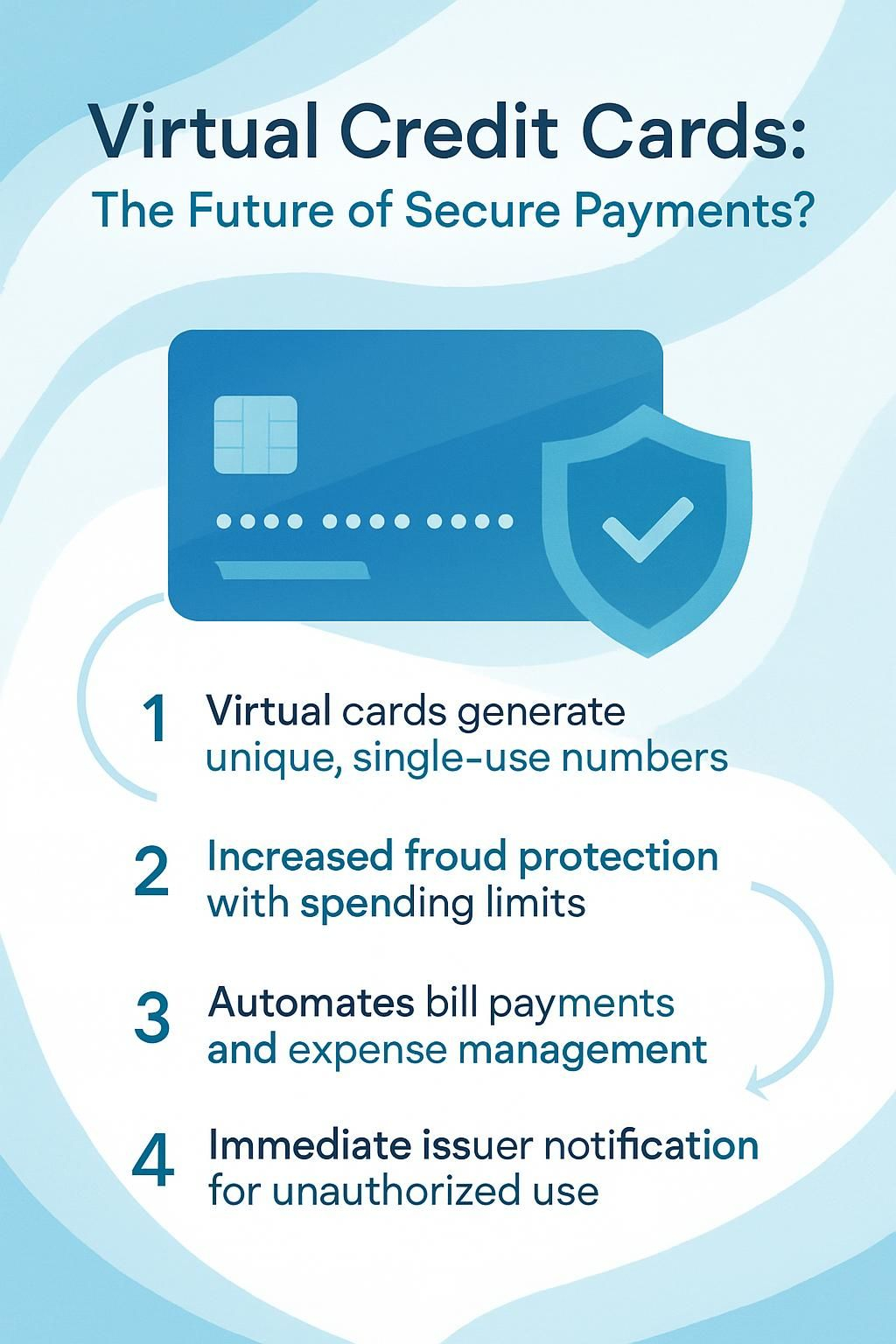 Virtual Credit Cards:
The Future of Secure Payments?

1 Virtual cards generate unique, single-use numbers

2 Increased froud protection with spending limits

3 Automates bill payments and expense management

4 Immediate issuer notification for unauthorized use